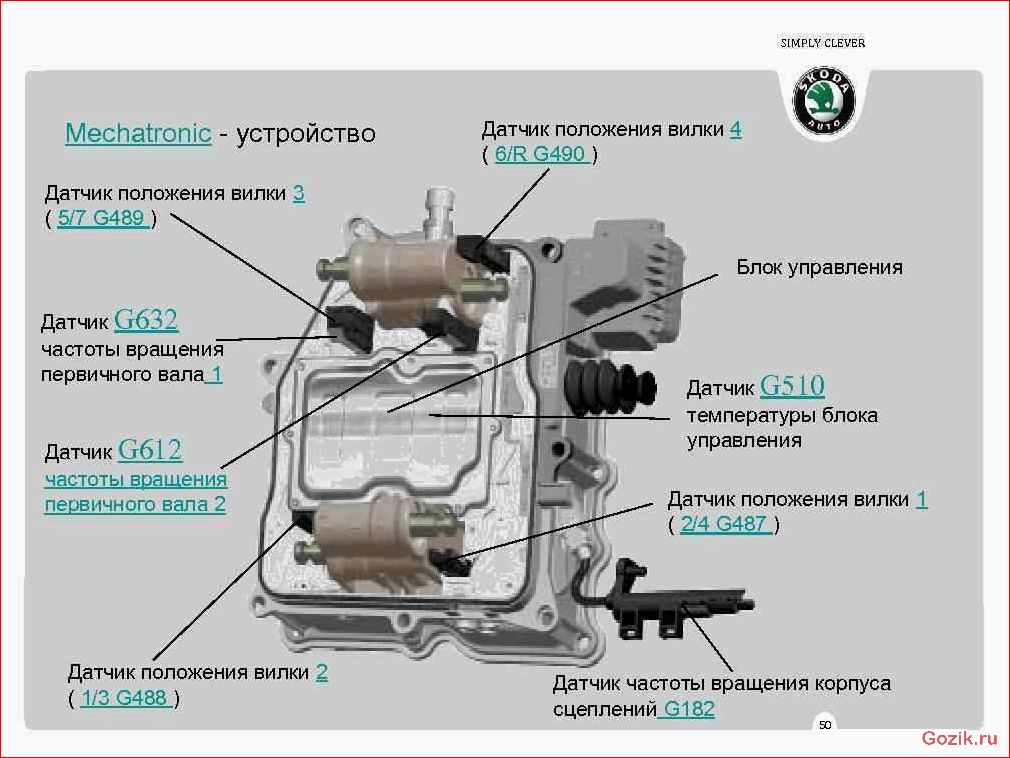 SIMPLY CLEVER

ŠKODA AUTO

Mechatronic - устройство

Датчик положения вилки 4 ( 6/R G490 )

Датчик положения вилки 3 ( 5/7 G489 )

Блок управления

Датчик G632 частоты вращения первичного вала 1

Датчик G510 температуры блока управления

Датчик G612 частоты вращения первичного вала 2

Датчик положения вилки 1 ( 2/4 G487 )

Датчик положения вилки 2 ( 1/3 G488 )

Датчик частоты вращения корпуса сцеплений G182

50

Gozik.ru